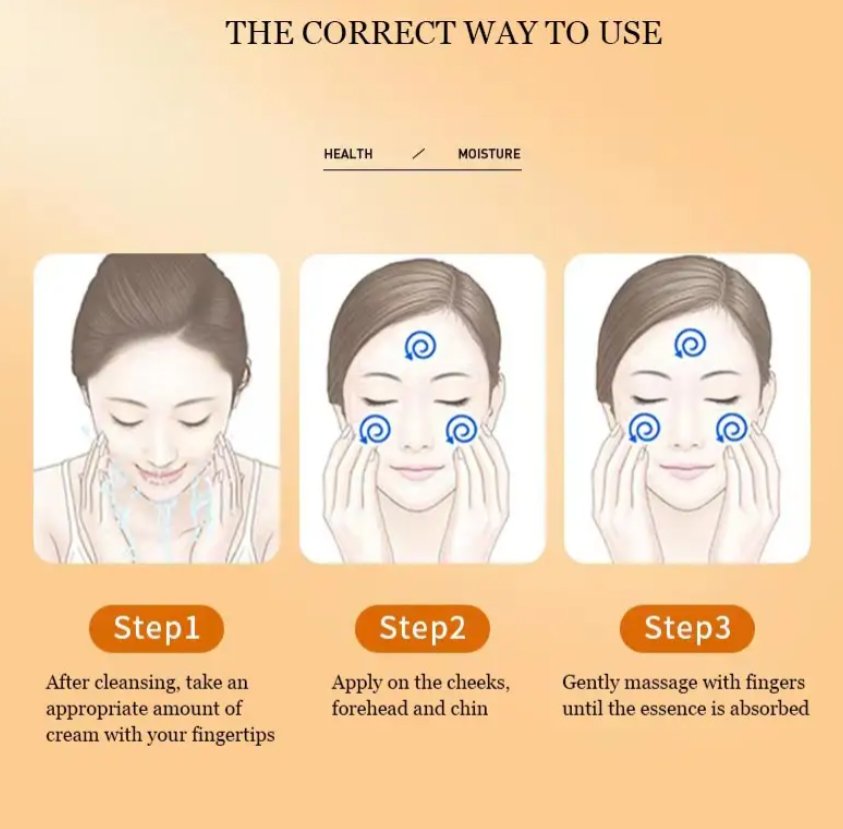 THE CORRECT WAY TO USE

HEALTH / MOISTURE

Step1

After cleansing, take an appropriate amount of cream with your fingertips

Step2

Apply on the cheeks, forehead and chin

Step3

Gently massage with fingers until the essence is absorbed